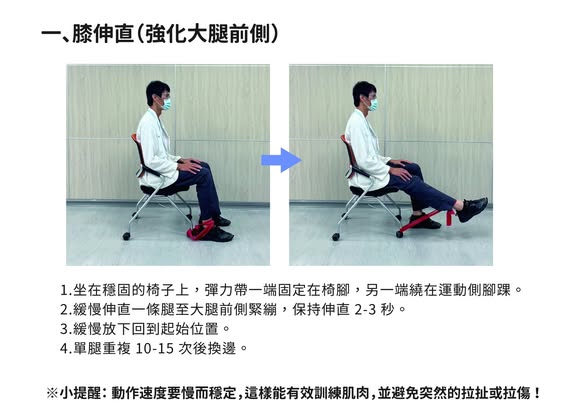 一、膝伸直(強化大腿前側)

1.坐在穩固的椅子上，彈力帶一端固定在椅腳，另一端繞在運動側腳踝。
2.緩慢伸直一條腿至大腿前側緊繃，保持伸直 2-3 秒。
3.緩慢放下回到起始位置。
4.單腿重複 10-15 次後換邊。

※小提醒：動作速度要慢而穩定，這樣能有效訓練肌肉，並避免突然的拉扯或拉傷！